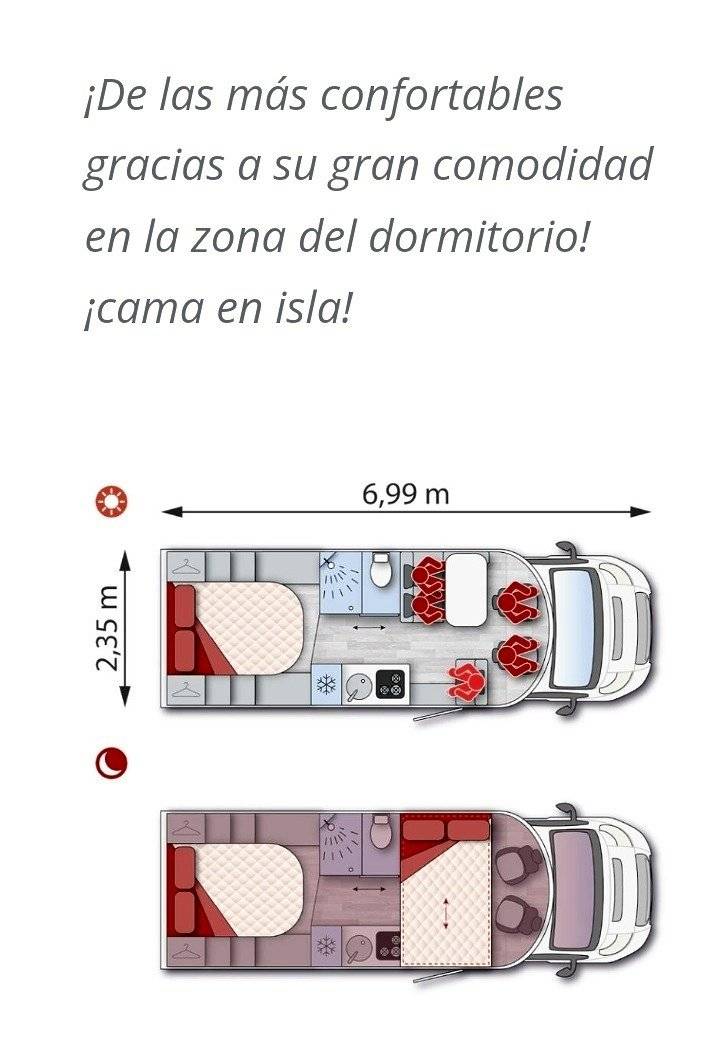 ¡De las más confortables gracias a su gran comodidad en la zona del dormitorio! ¡cama en isla!

6,99 m

2,35 m